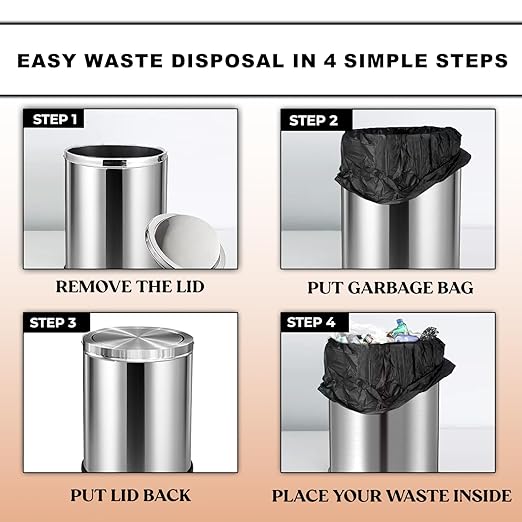 EASY WASTE DISPOSAL IN 4 SIMPLE STEPS

STEP 1

REMOVE THE LID

STEP 2

PUT GARBAGE BAG

STEP 3

PUT LID BACK

STEP 4

PLACE YOUR WASTE INSIDE